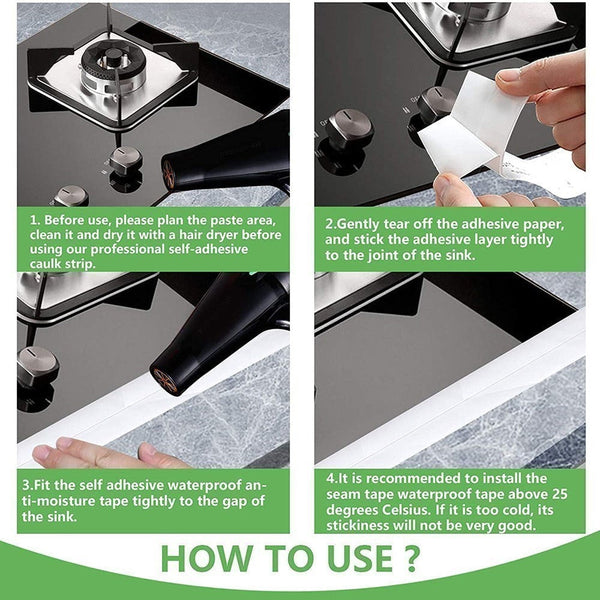 1. Before use, please plan the paste area, clean it and dry it with a hair dryer before using our professional self-adhesive caulk strip.

2.Gently tear off the adhesive paper, and stick the adhesive layer tightly to the joint of the sink.

3.Fit the self adhesive waterproof anti-moisture tape tightly to the gap of the sink.

4.It is recommended to install the seam tape waterproof tape above 25 degrees Celsius. If it is too cold, its stickiness will not be very good.

HOW TO USE ?