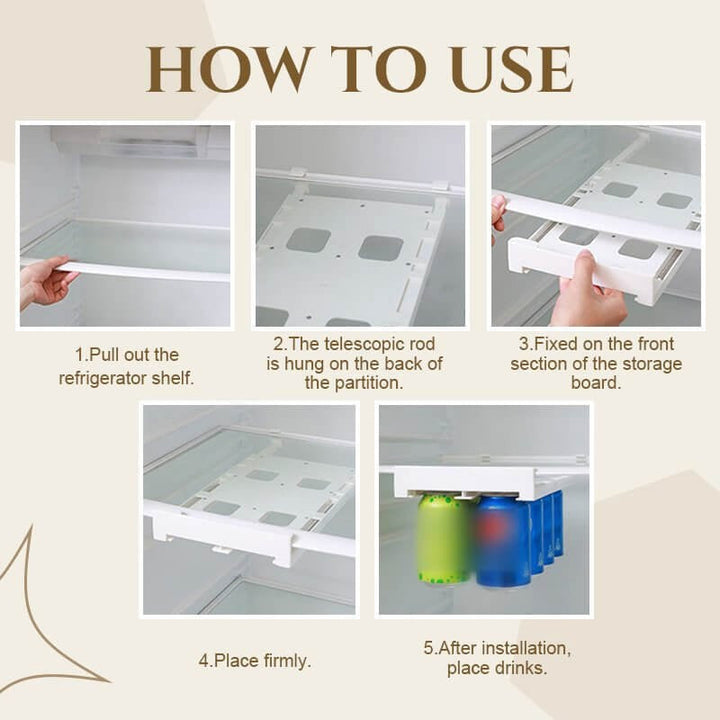 HOW TO USE

1.Pull out the refrigerator shelf.

2.The telescopic rod is hung on the back of the partition.

3.Fixed on the front section of the storage board.

4.Place firmly.

5.After installation, place drinks.