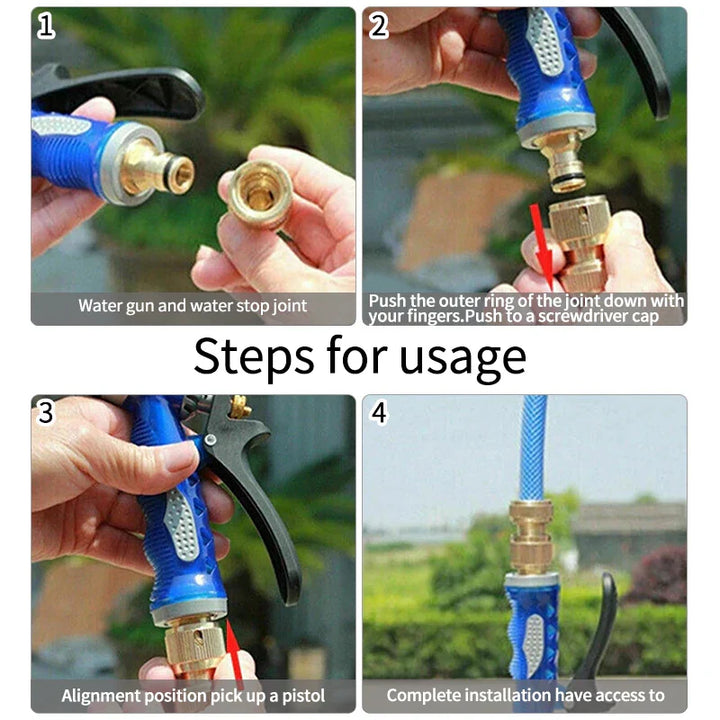 1

Water gun and water stop joint

2

Push the outer ring of the joint down with your fingers.Push to a screwdriver cap

Steps for usage

3

Alignment position pick up a pistol

4

Complete installation have access to