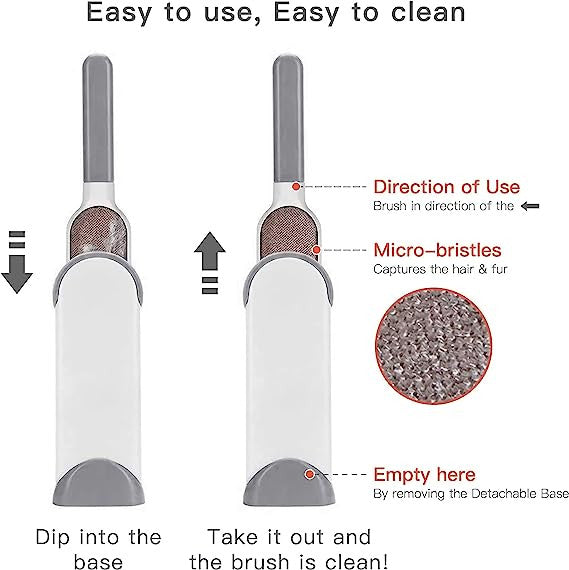 Easy to use, Easy to clean

Direction of Use
Brush in direction of the

Micro-bristles
Captures the hair & fur

Empty here
By removing the Detachable Base

Dip into the base

Take it out and the brush is clean!