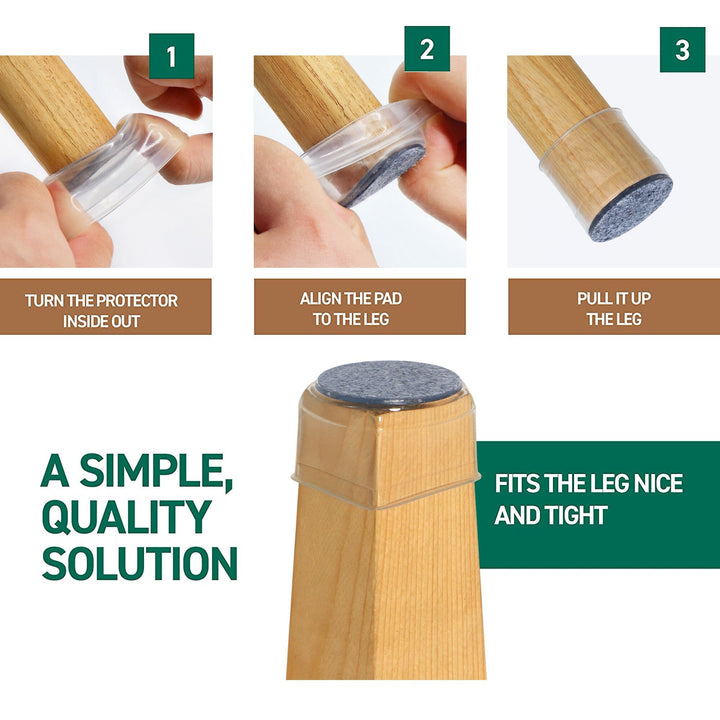 1

TURN THE PROTECTOR INSIDE OUT

2

ALIGN THE PAD TO THE LEG

3

PULL IT UP THE LEG

A SIMPLE, QUALITY SOLUTION

FITS THE LEG NICE AND TIGHT